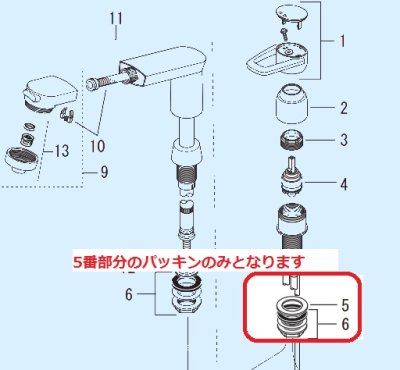 11

1

2

3

4

10

13

9

5番部分のパッキンのみとなります

6

5

6